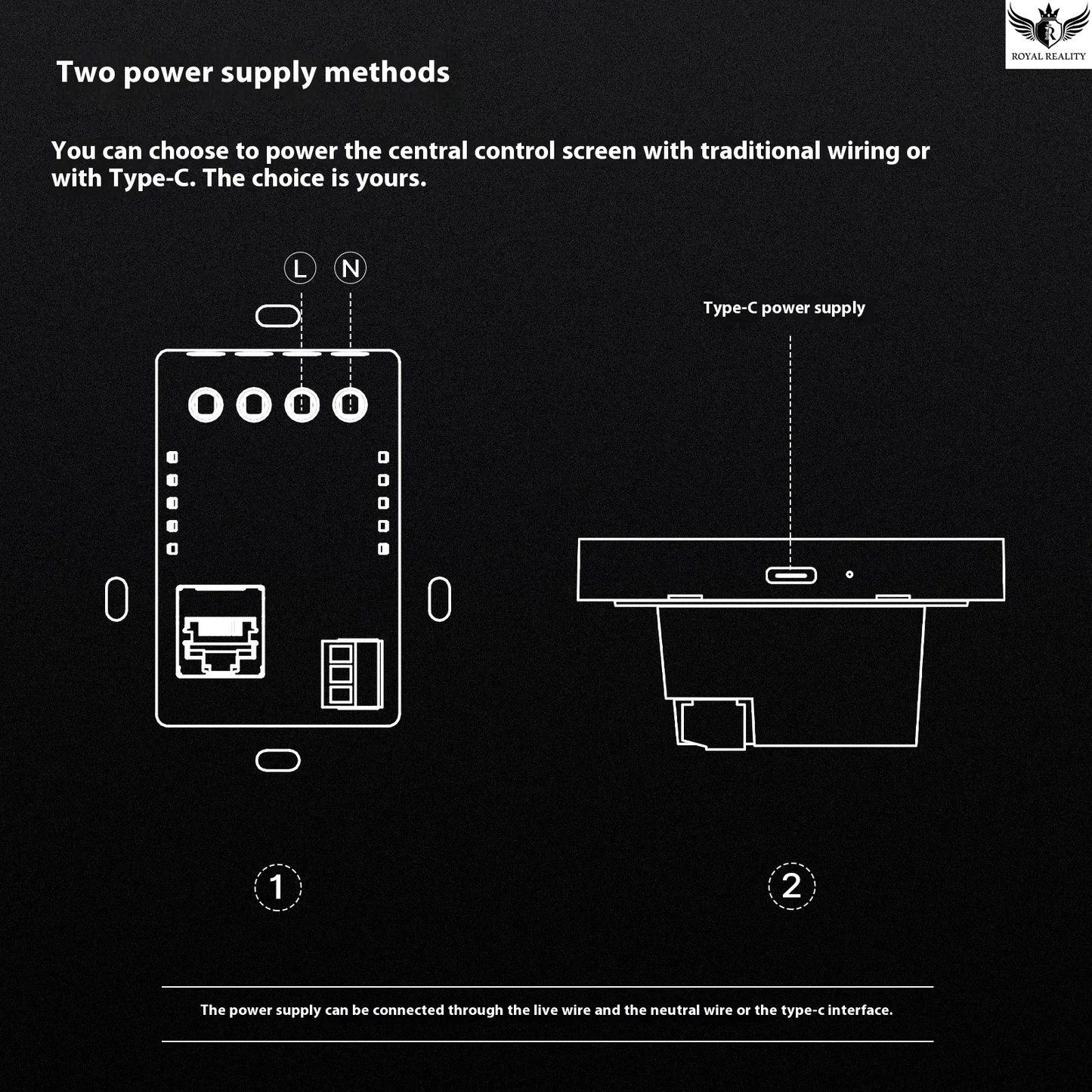 ROYAL REALITY

Two power supply methods

You can choose to power the central control screen with traditional wiring or with Type-C. The choice is yours.

L N

Type-C power supply

1

2

The power supply can be connected through the live wire and the neutral wire or the type-c interface.